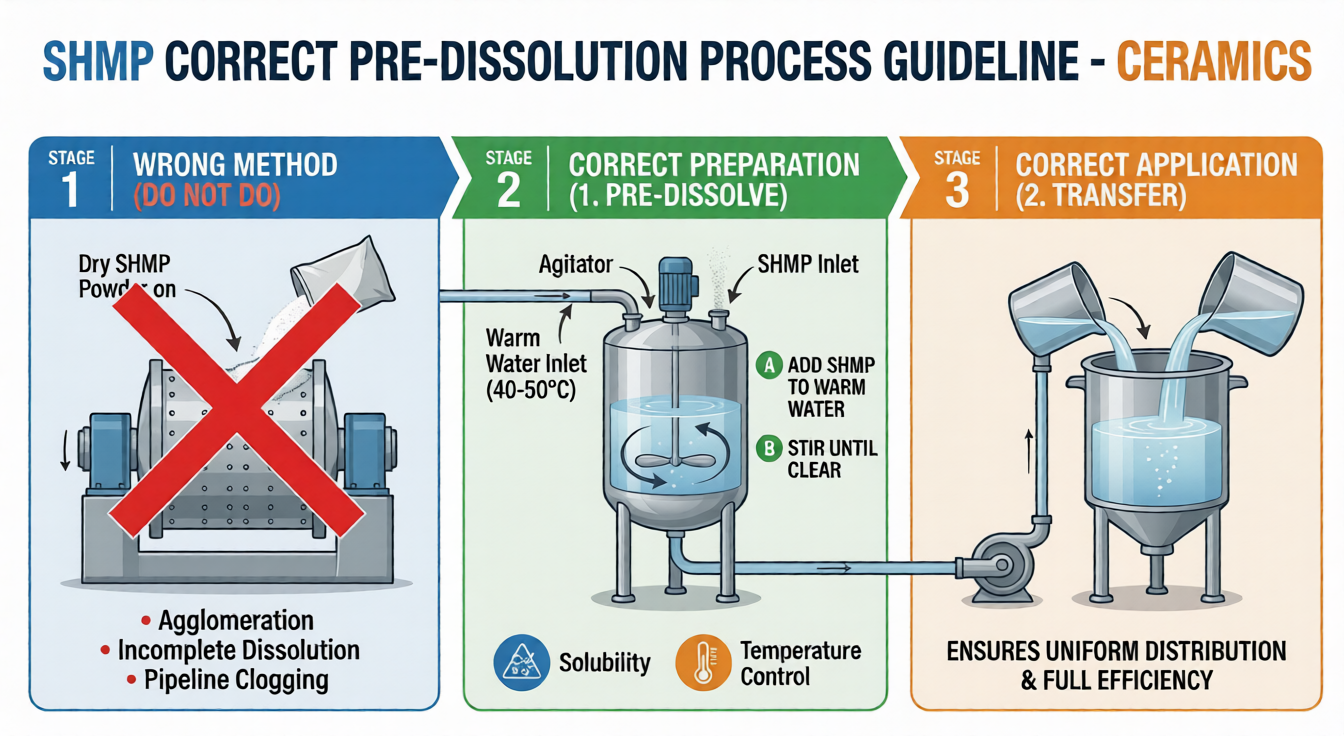 SHMP CORRECT PRE-DISSOLUTION PROCESS GUIDELINE - CERAMICS

STAGE 1 WRONG METHOD (DO NOT DO)

Dry SHMP Powder on

• Agglomeration
• Incomplete Dissolution
• Pipeline Clogging

STAGE 2 CORRECT PREPARATION (1. PRE-DISSOLVE)

Agitator

SHMP Inlet

Warm Water Inlet (40-50°C)

A ADD SHMP TO WARM WATER

B STIR UNTIL CLEAR

Solubility

Temperature Control

STAGE 3 CORRECT APPLICATION (2. TRANSFER)

ENSURES UNIFORM DISTRIBUTION & FULL EFFICIENCY