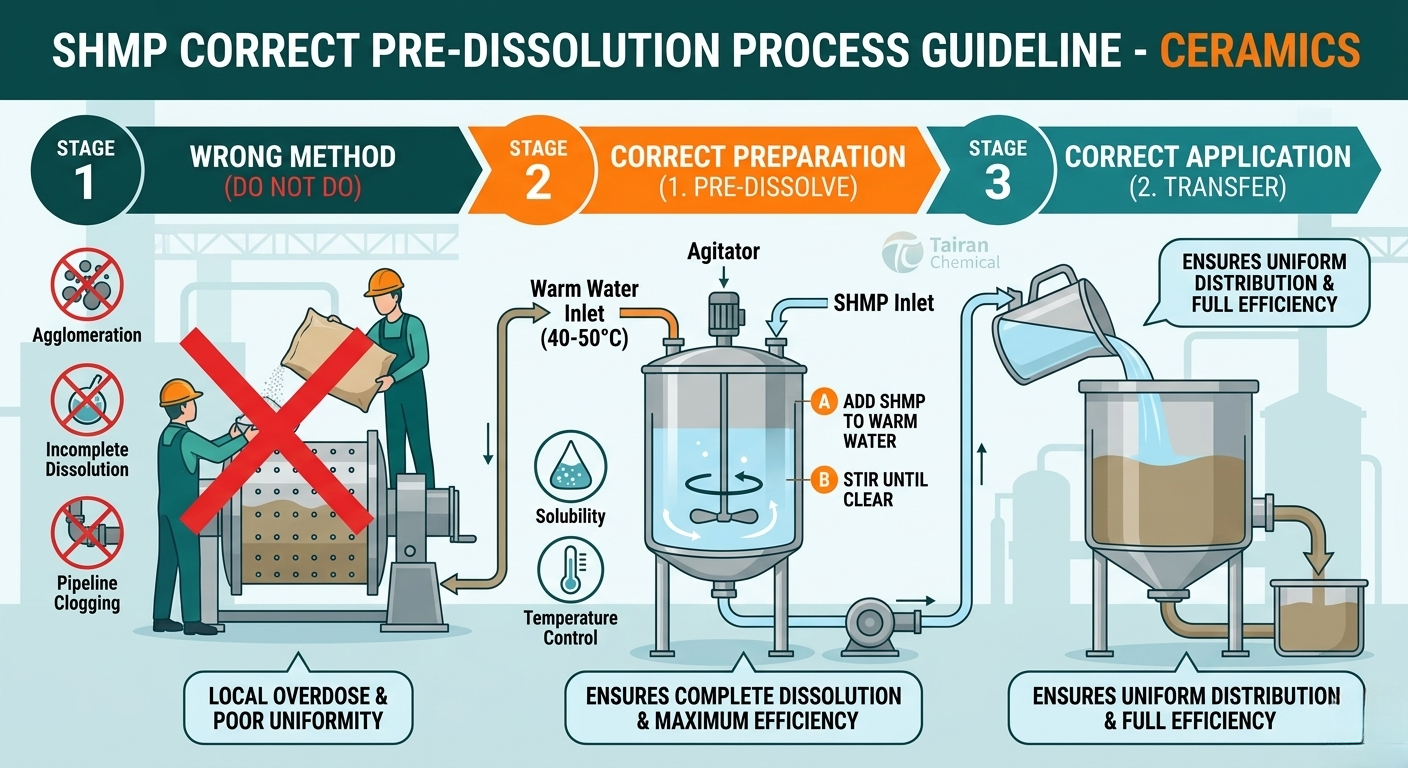 SHMP CORRECT PRE-DISSOLUTION PROCESS GUIDELINE - CERAMICS

STAGE 1
WRONG METHOD
(DO NOT DO)

STAGE 2
CORRECT PREPARATION
(1. PRE-DISSOLVE)

STAGE 3
CORRECT APPLICATION
(2. TRANSFER)

Agglomeration

Incomplete Dissolution

Pipeline Clogging

LOCAL OVERDOSE & POOR UNIFORMITY

Warm Water Inlet (40-50°C)

Agitator

Tairan Chemical

SHMP Inlet

A ADD SHMP TO WARM WATER

B STIR UNTIL CLEAR

Solubility

Temperature Control

ENSURES COMPLETE DISSOLUTION & MAXIMUM EFFICIENCY

ENSURES UNIFORM DISTRIBUTION & FULL EFFICIENCY

ENSURES UNIFORM DISTRIBUTION & FULL EFFICIENCY